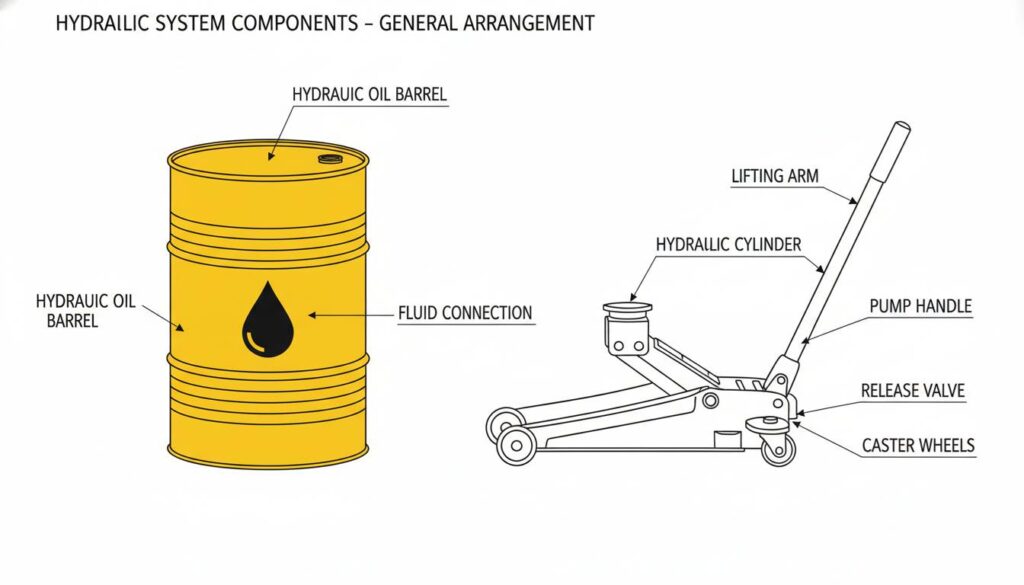 HYDRAILIC SYSTEM COMPONENTS – GENERAL ARRANGEMENT

HYDRAUIC OIL BARREL

HYDRAUIC OIL BARREL

FLUID CONNECTION

LIFTING ARM

HYDRAILIC CYLINDER

PUMP HANDLE

RELEASE VALVE

CASTER WHEELS