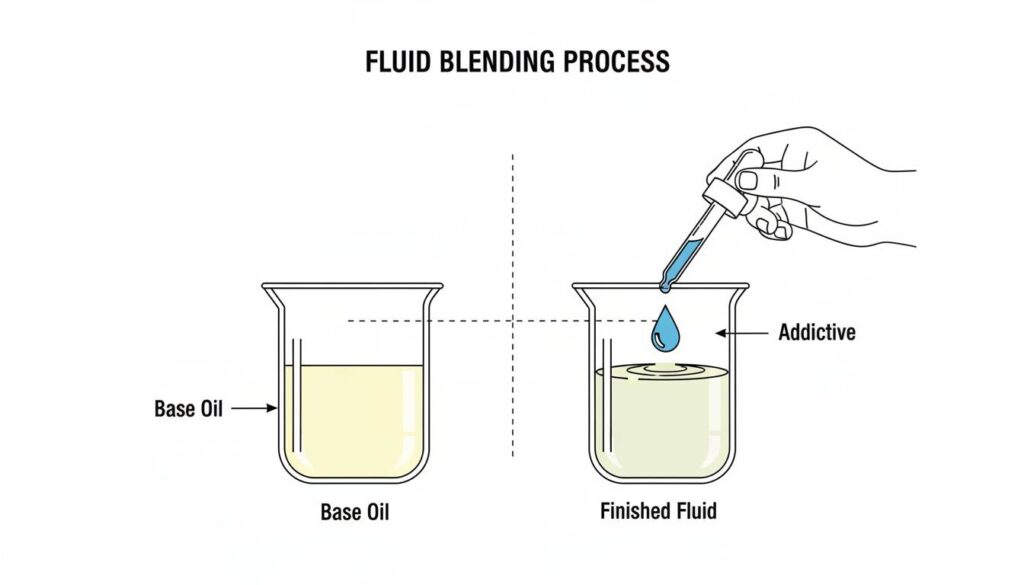 FLUID BLENDING PROCESS

Addictive

Base Oil

Base Oil

Finished Fluid