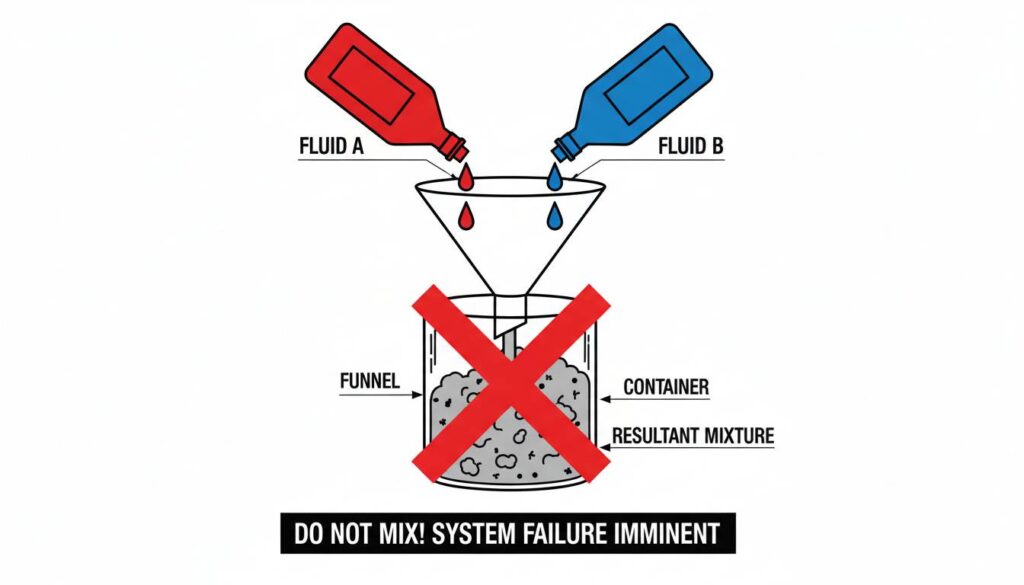 FLUID A
FLUID B
FUNNEL
CONTAINER
RESULTANT MIXTURE
DO NOT MIX! SYSTEM FAILURE IMMINENT