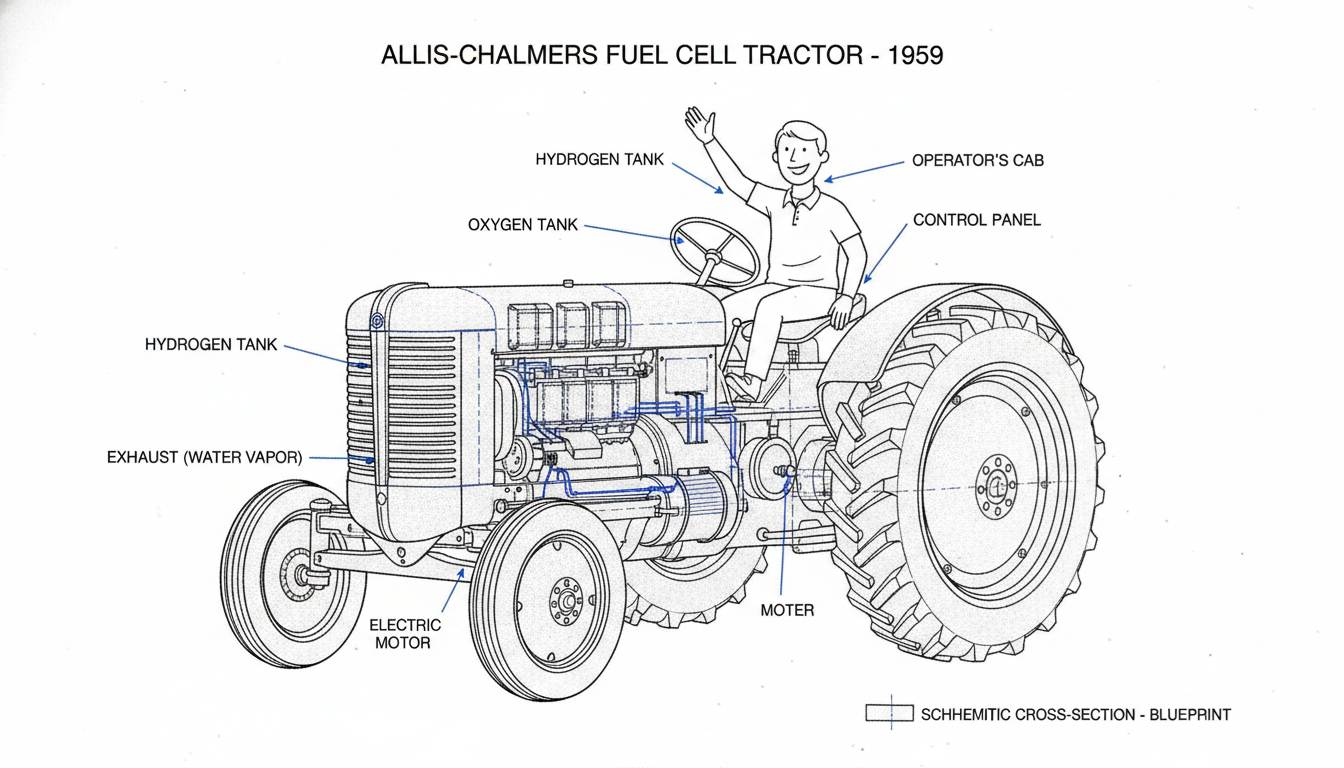 ALLIS-CHALMERS FUEL CELL TRACTOR - 1959

HYDROGEN TANK

OPERATOR'S CAB

OXYGEN TANK

CONTROL PANEL

HYDROGEN TANK

EXHAUST (WATER VAPOR)

ELECTRIC MOTOR

MOTER

SCHHEMITIC CROSS-SECTION - BLUEPRINT